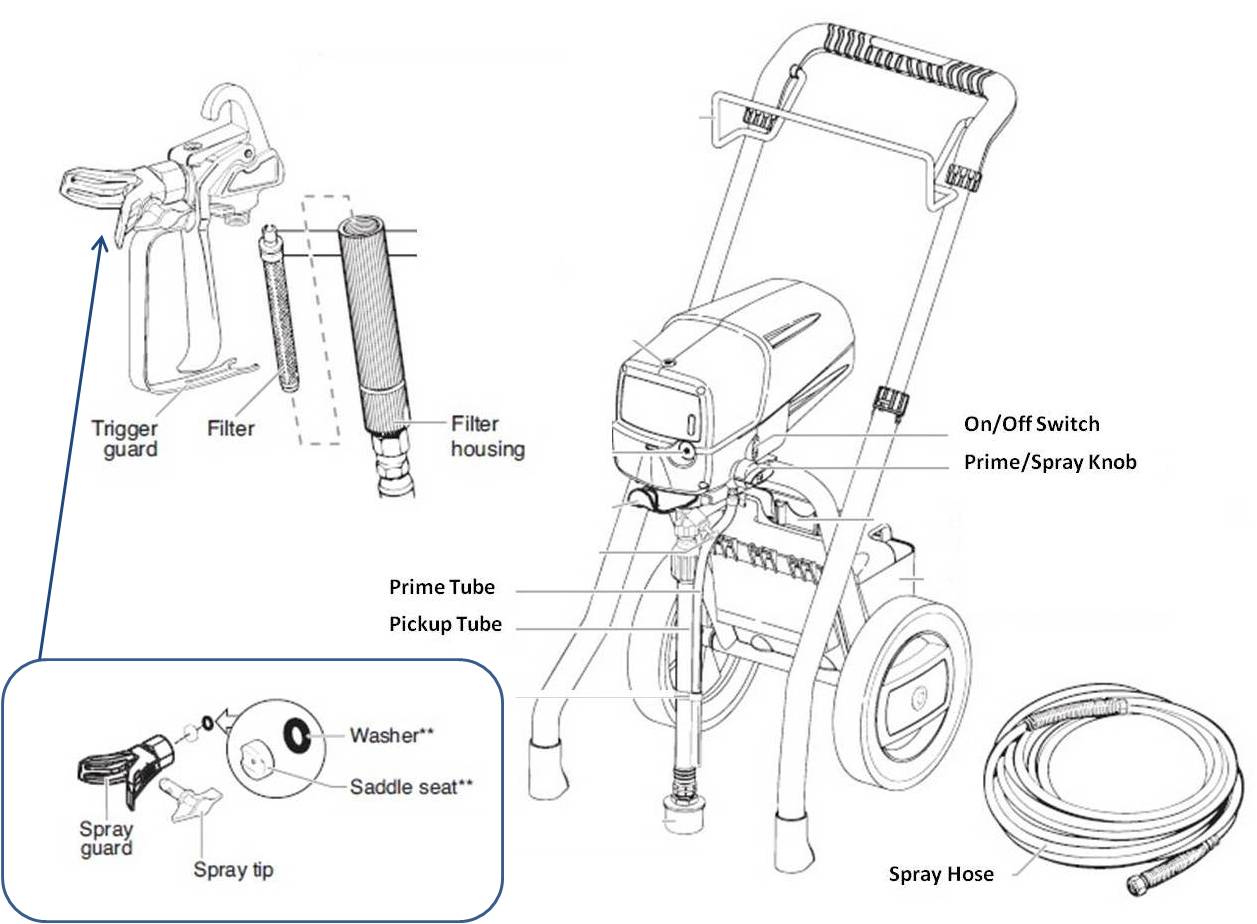 Trigger guard

Filter

Filter housing

On/Off Switch

Prime/Spray Knob

Prime Tube

Pickup Tube

Washer**

Saddle seat**

Spray guard

Spray tip

Spray Hose